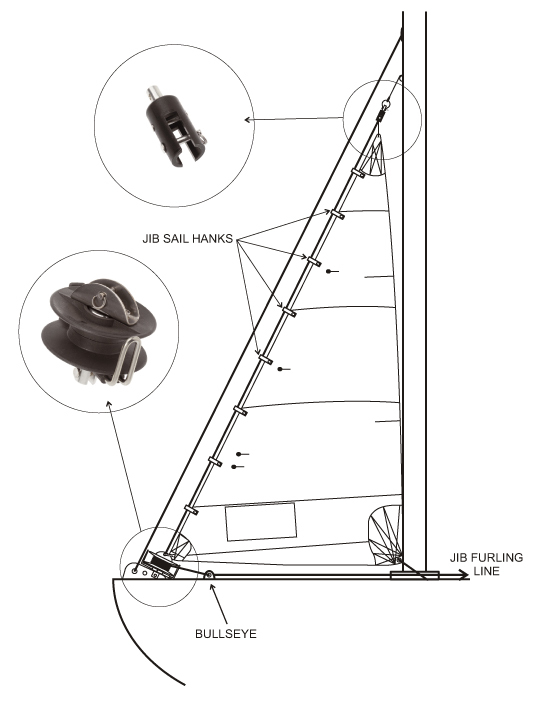 JIB SAIL HANKS

JIB FURLING LINE

BULLSEYE